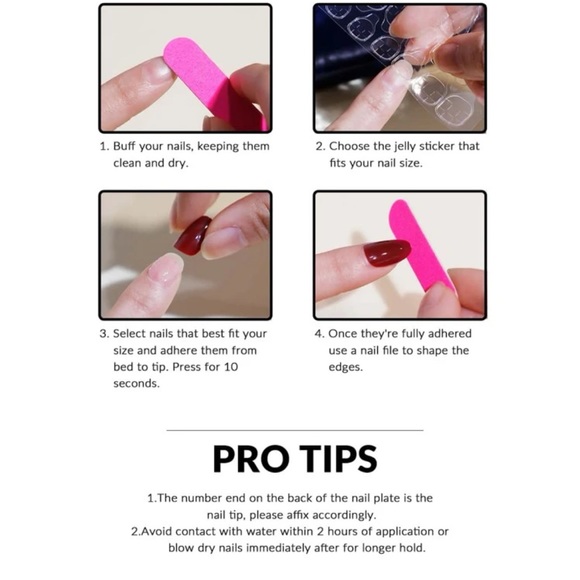 1. Buff your nails, keeping them clean and dry.

2. Choose the jelly sticker that fits your nail size.

3. Select nails that best fit your size and adhere them from bed to tip. Press for 10 seconds.

4. Once they're fully adhered use a nail file to shape the edges.

PRO TIPS

1.The number end on the back of the nail plate is the nail tip, please affix accordingly.
2.Avoid contact with water within 2 hours of application or blow dry nails immediately after for longer hold.